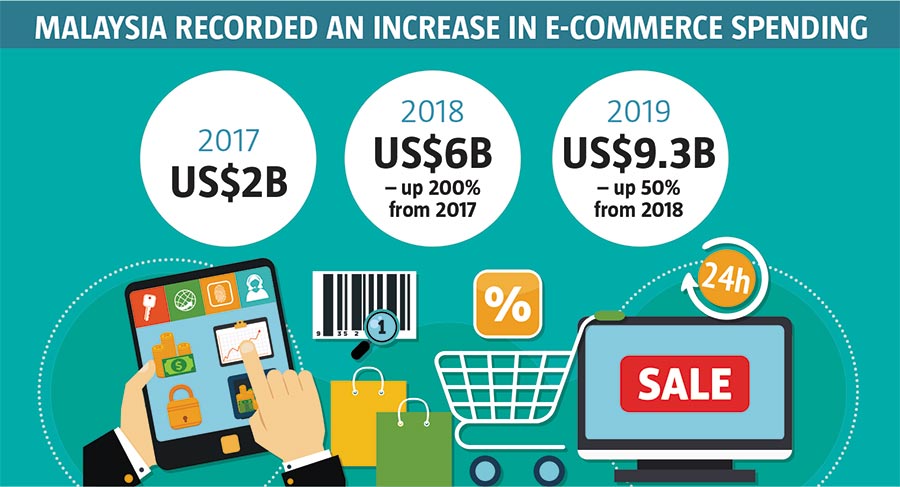 MALAYSIA RECORDED AN INCREASE IN E-COMMERCE SPENDING

2017
US$2B

2018
US$6B
– up 200% from 2017

2019
US$9.3B
– up 50% from 2018

9 35 2

1

%

24h

SALE